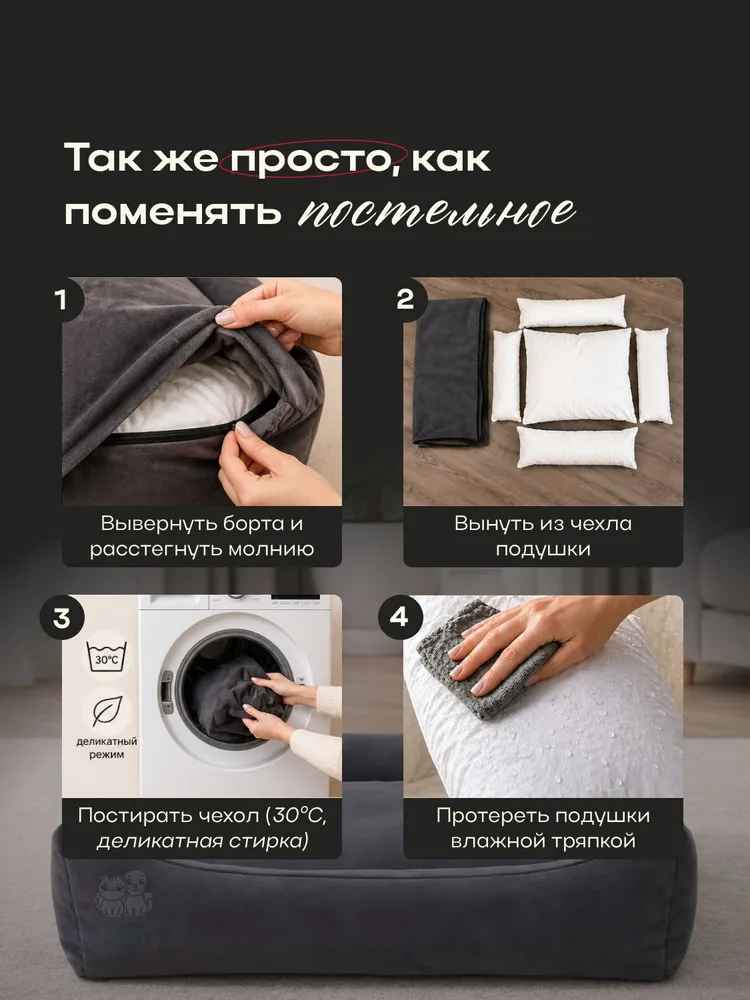 Так же просто, как поменять постельное

1

Вывернуть борта и расстегнуть молнию

2

Вынуть из чехла подушки

3

30°C

деликатный режим

Постирать чехол (30°C, деликатная стирка)

4

Протереть подушки влажной тряпкой